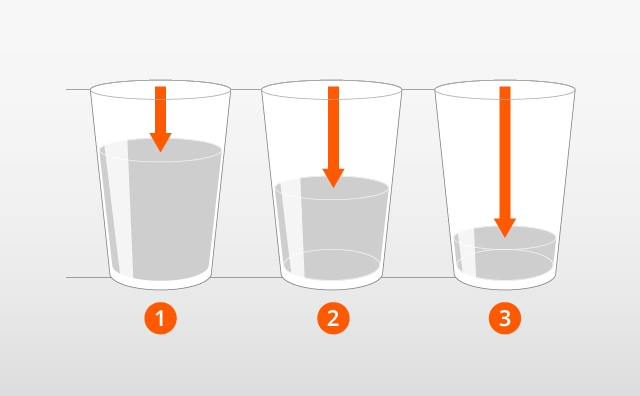 1

2

3