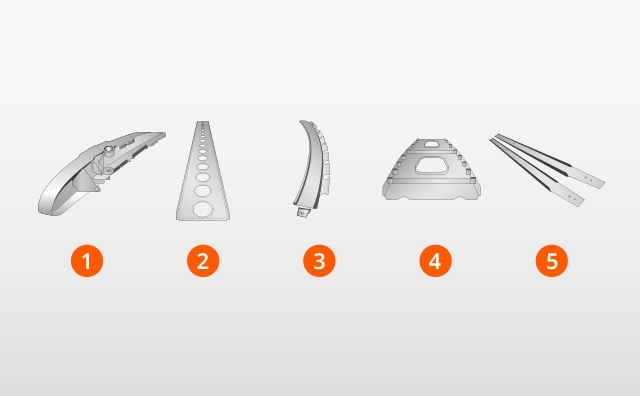 1 2 3 4 5